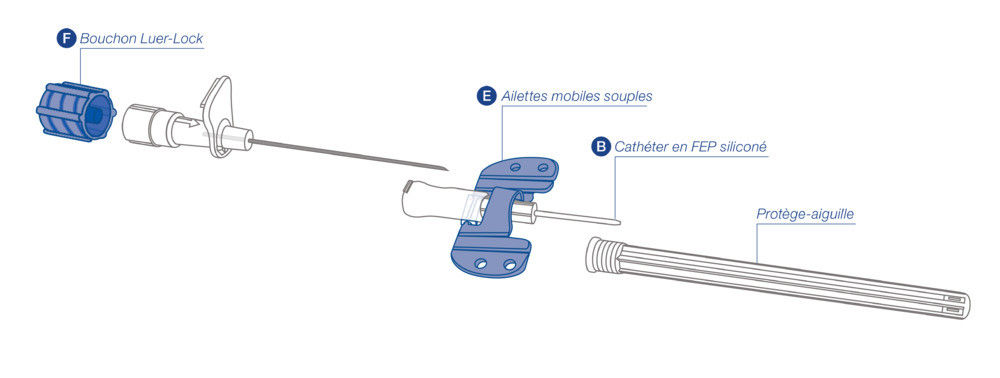 F Bouchon Luer-Lock

E Ailettes mobiles souples

B Cathéter en FEP siliconé

Protège-aiguille